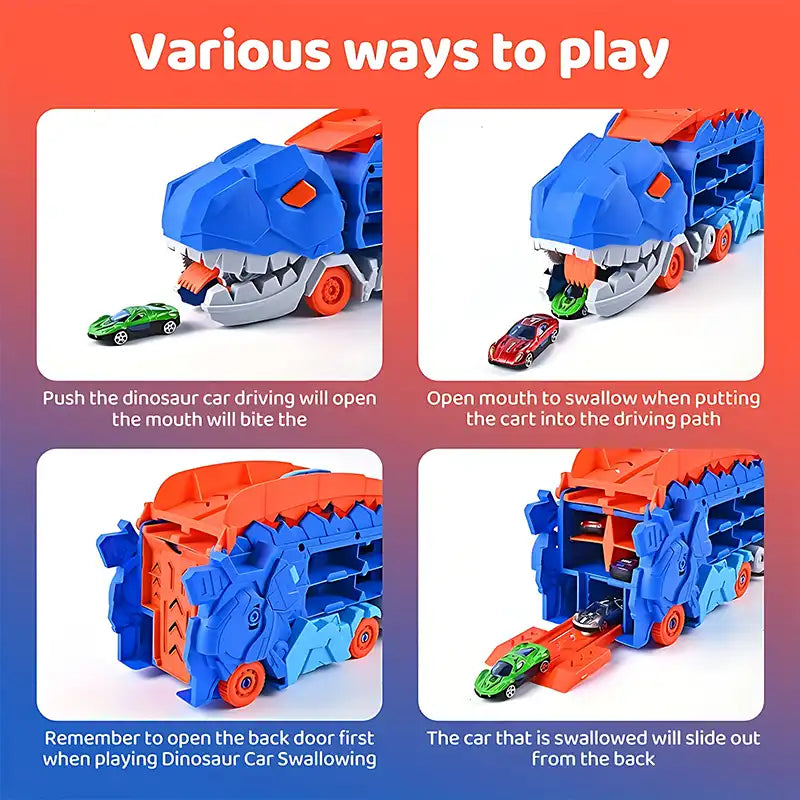 Various ways to play

Push the dinosaur car driving will open the mouth will bite the

Open mouth to swallow when putting the cart into the driving path

Remember to open the back door first when playing Dinosaur Car Swallowing

The car that is swallowed will slide out from the back